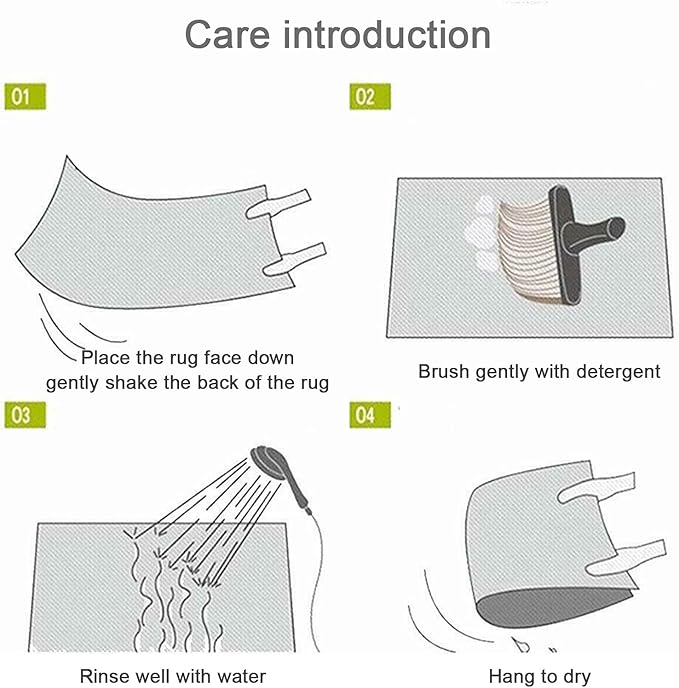 Care introduction

01

Place the rug face down gently shake the back of the rug

02

Brush gently with detergent

03

Rinse well with water

04

Hang to dry